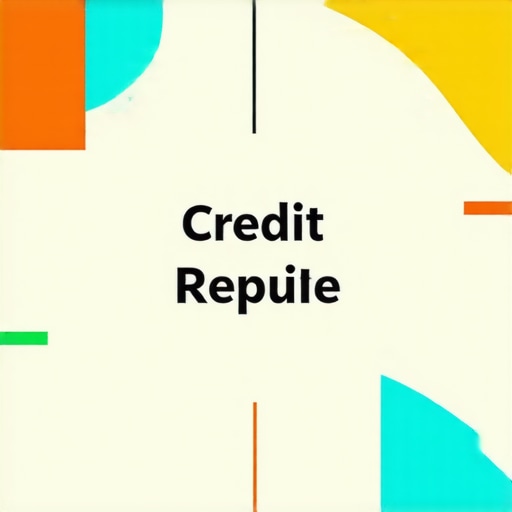 Credit
Repule